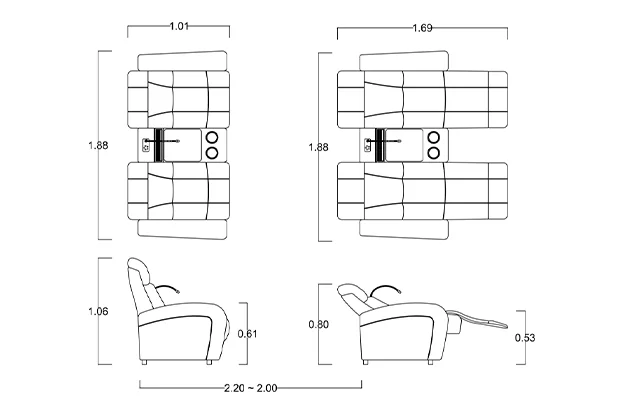 1.01

1.69

1.88

1.88

1.06

0.61

0.80

0.53

2.20 ~ 2.00